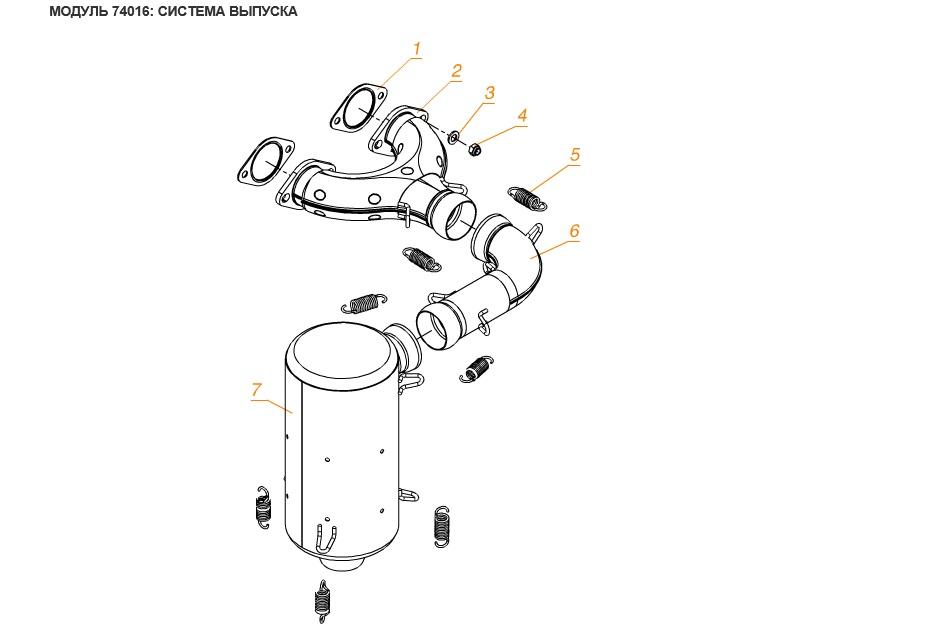 МОДУЛЬ 74016: СИСТЕМА ВЫПУСКА

1
2
3
4
5
6
7