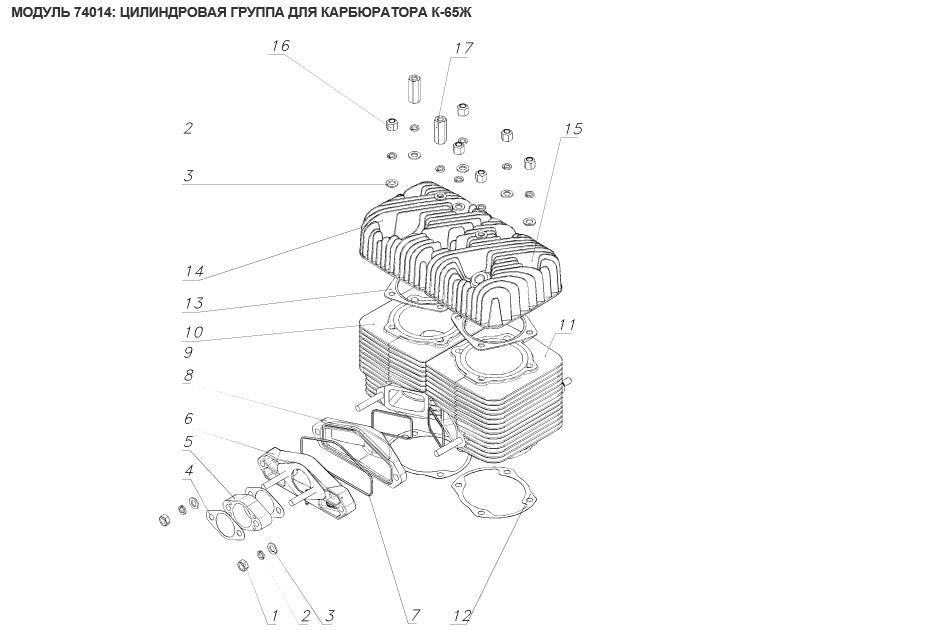 МОДУЛЬ 74014: ЦИЛИНДРОВАЯ ГРУППА ДЛЯ КАРБЮРАТОРА К-65Ж

16
17
2
15
3
14
13
10
11
9
8
6
5
4
1
2
3
7
12