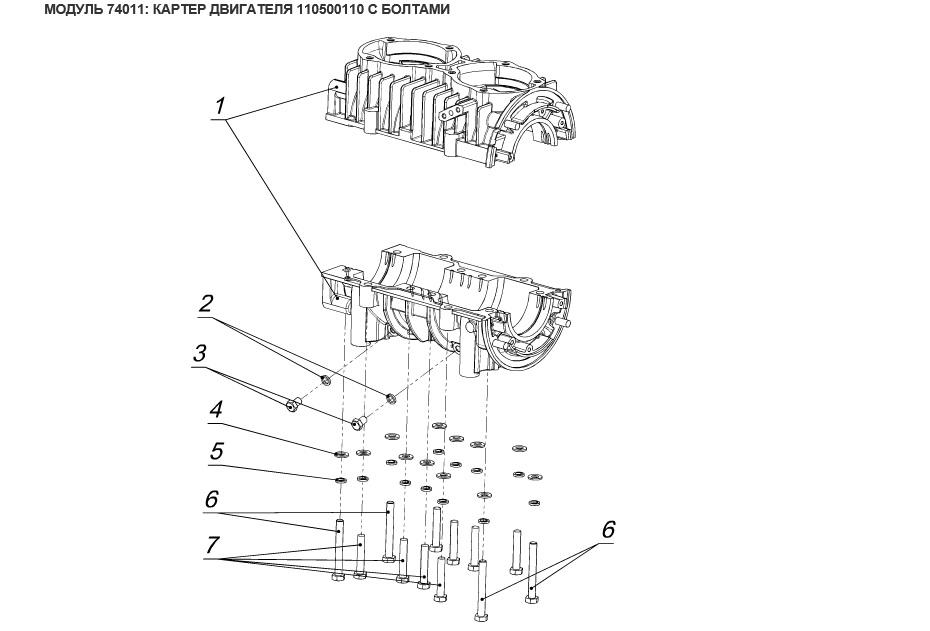 МОДУЛЬ 74011: КАРТЕР ДВИГАТЕЛЯ 110500110 С БОЛТАМИ

1

2

3

4

5

6

7

6